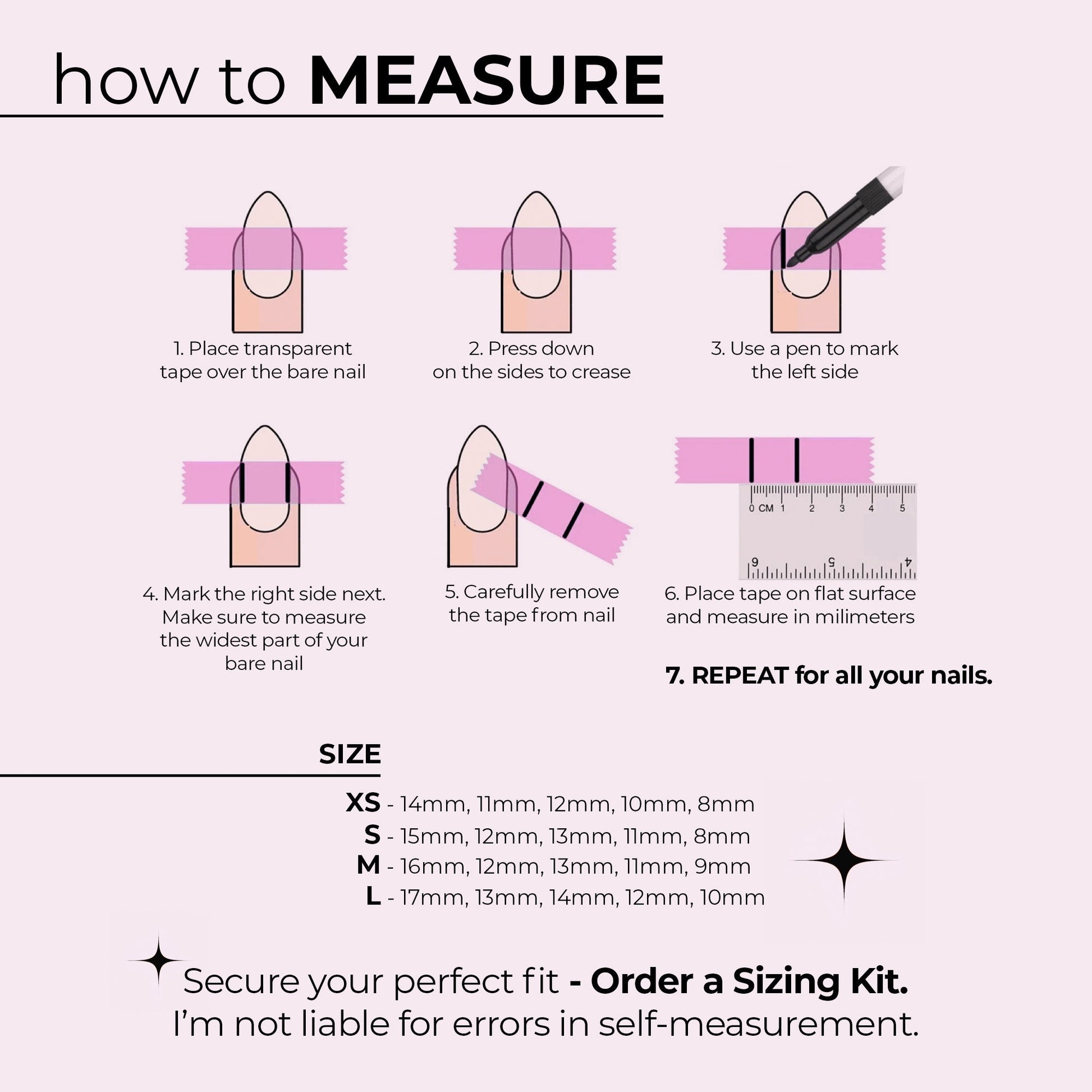 how to MEASURE

1. Place transparent tape over the bare nail

2. Press down on the sides to crease

3. Use a pen to mark the left side

4. Mark the right side next. Make sure to measure the widest part of your bare nail

5. Carefully remove the tape from nail

0 CM 1 2 3 4 5

6 5 4

6. Place tape on flat surface and measure in milimeters

7. REPEAT for all your nails.

SIZE

XS - 14mm, 11mm, 12mm, 10mm, 8mm
S - 15mm, 12mm, 13mm, 11mm, 8mm
M - 16mm, 12mm, 13mm, 11mm, 9mm
L - 17mm, 13mm, 14mm, 12mm, 10mm

Secure your perfect fit - Order a Sizing Kit.
I'm not liable for errors in self-measurement.